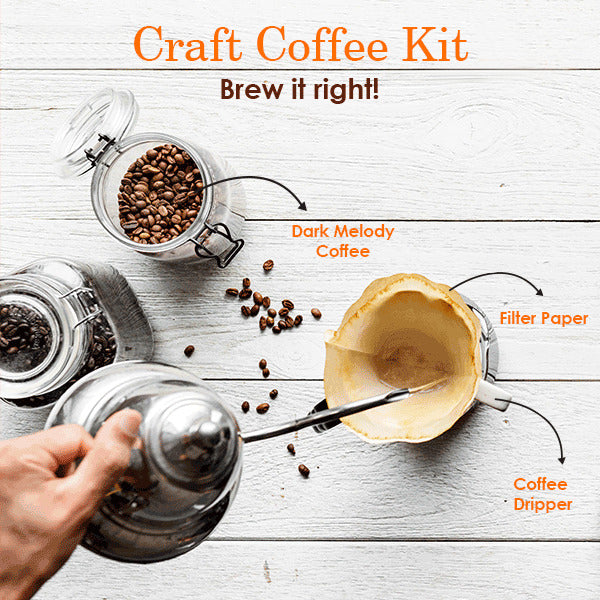 Craft Coffee Kit

Brew it right!

Dark Melody Coffee

Filter Paper

Coffee Dripper